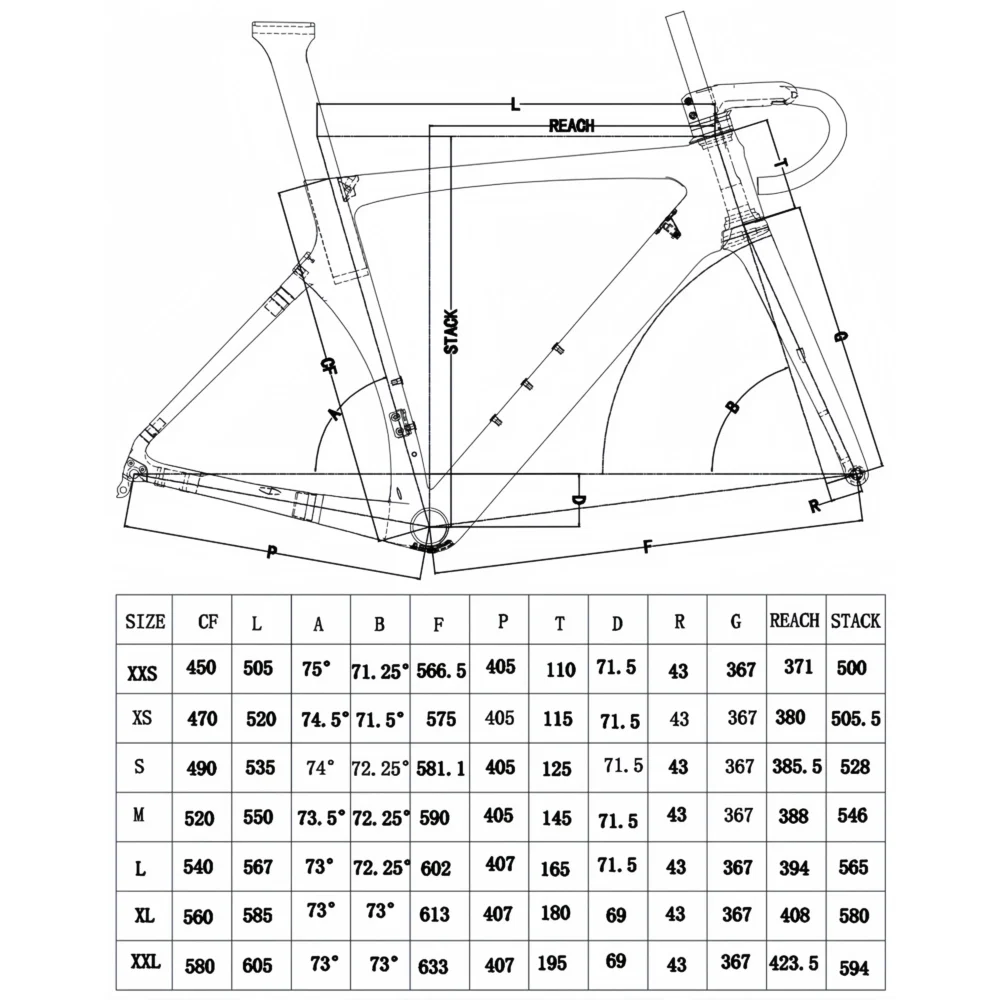 L

REACH

T

STACK

CF

G

A

B

D

R

P

F

| SIZE | CF | L | A | B | F | P | T | D | R | G | REACH | STACK |
|---|---|---|---|---|---|---|---|---|---|---|---|---|
| XXS | 450 | 505 | 75° | 71.25° | 566.5 | 405 | 110 | 71.5 | 43 | 367 | 371 | 500 |
| XS | 470 | 520 | 74.5° | 71.5° | 575 | 405 | 115 | 71.5 | 43 | 367 | 380 | 505.5 |
| S | 490 | 535 | 74° | 72.25° | 581.1 | 405 | 125 | 71.5 | 43 | 367 | 385.5 | 528 |
| M | 520 | 550 | 73.5° | 72.25° | 590 | 405 | 145 | 71.5 | 43 | 367 | 388 | 546 |
| L | 540 | 567 | 73° | 72.25° | 602 | 407 | 165 | 71.5 | 43 | 367 | 394 | 565 |
| XL | 560 | 585 | 73° | 73° | 613 | 407 | 180 | 69 | 43 | 367 | 408 | 580 |
| XXL | 580 | 605 | 73° | 73° | 633 | 407 | 195 | 69 | 43 | 367 | 423.5 | 594 |