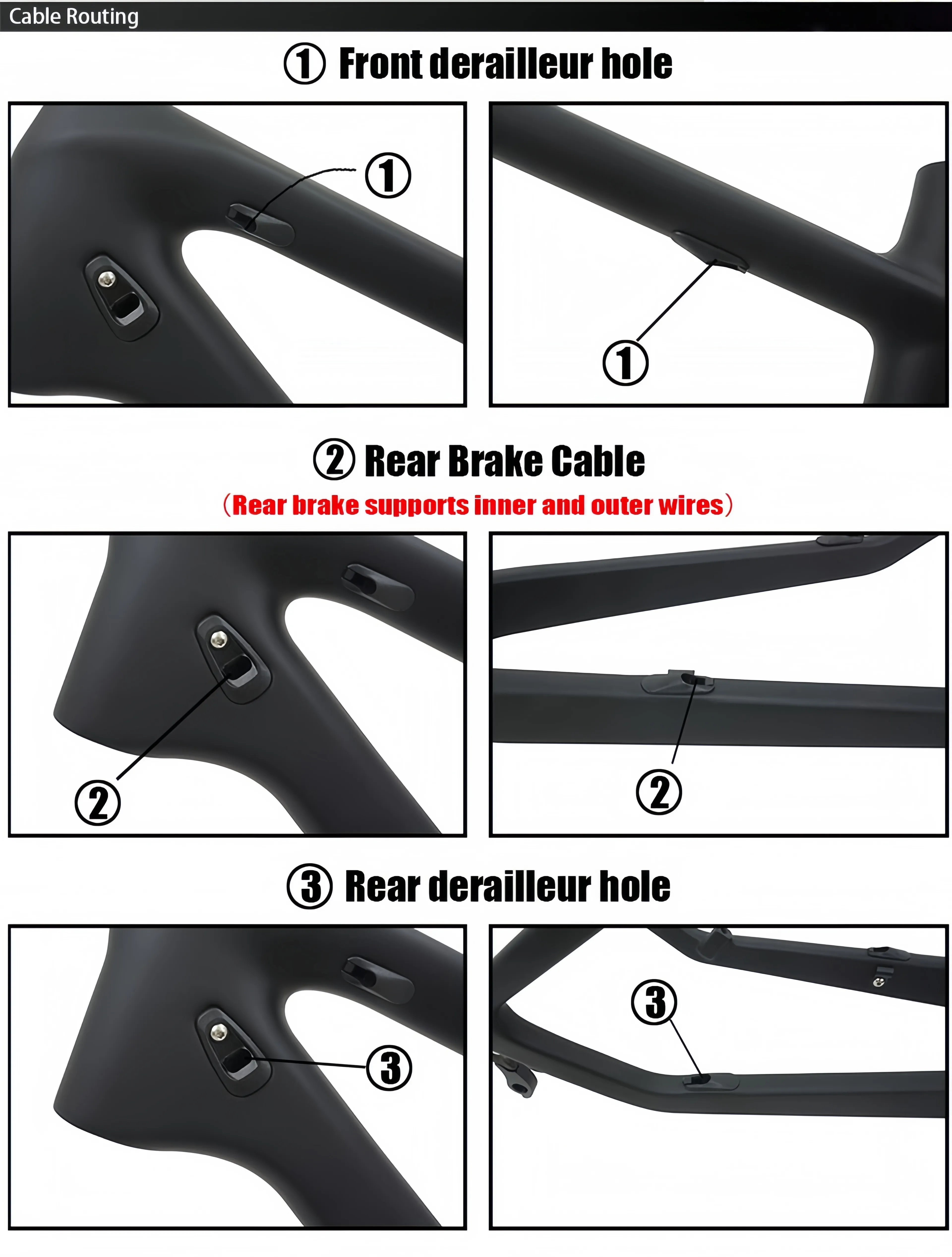 Cable Routing

① Front derailleur hole

①

①

② Rear Brake Cable

（Rear brake supports inner and outer wires）

②

②

③ Rear derailleur hole

③

③